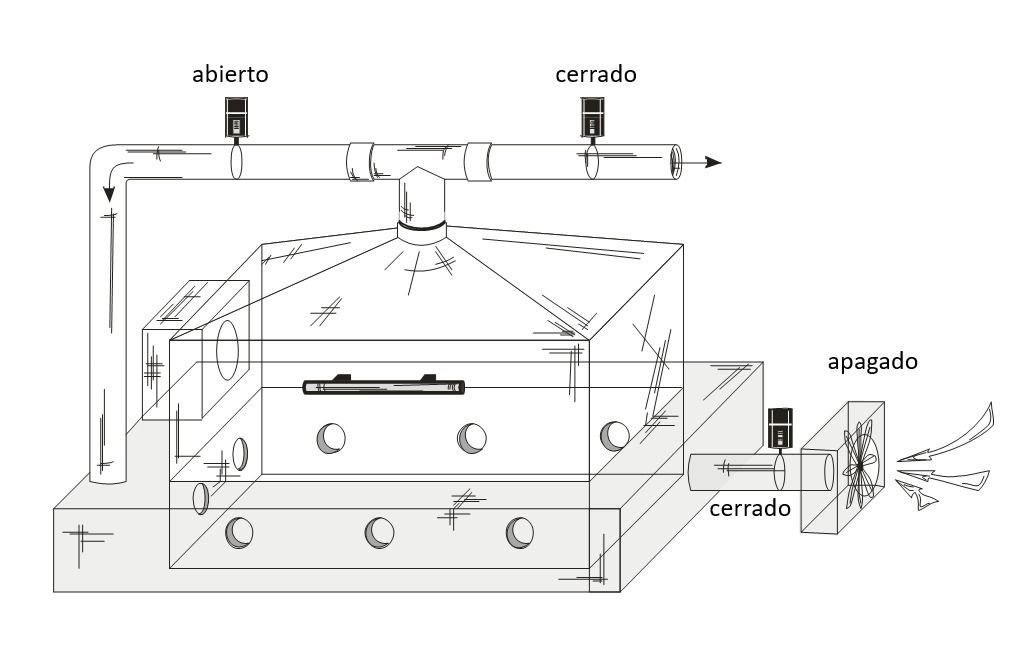 abierto
cerrado
apagado
cerrado